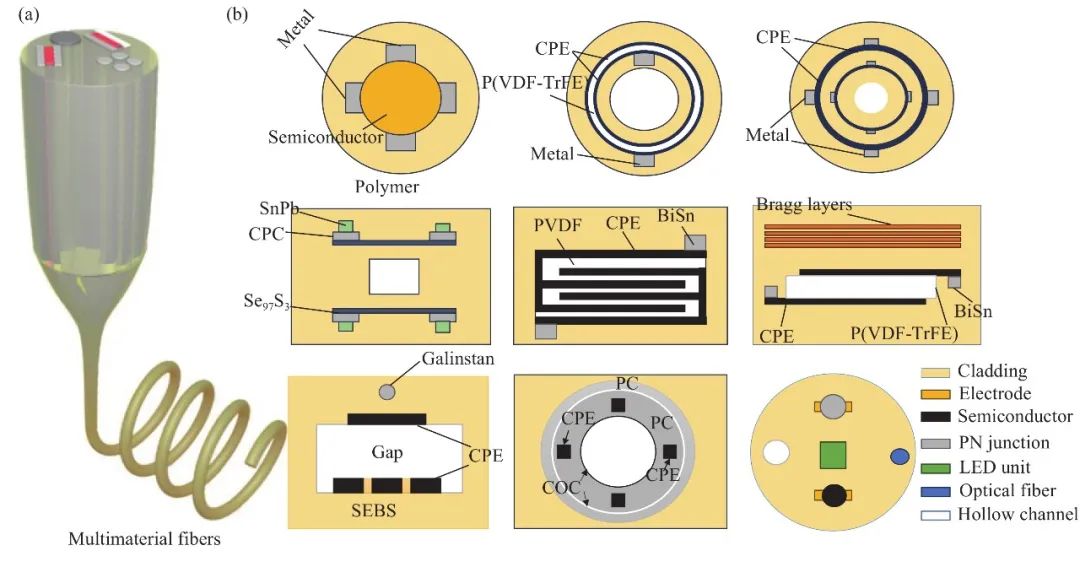 (a)

Multimaterial fibers

(b)

Metal
Semiconductor
Polymer

CPE
P(VDF-TrFE)
Metal

CPE
Metal

SnPb
CPC
$Se_{97}S_3$

PVDF
CPE
BiSn

Bragg layers
CPE
P(VDF-TrFE)
BiSn

Galinstan
Gap
CPE
SEBS

PC
CPE
PC
CPE
COC

Cladding
Electrode
Semiconductor
PN junction
LED unit
Optical fiber
Hollow channel